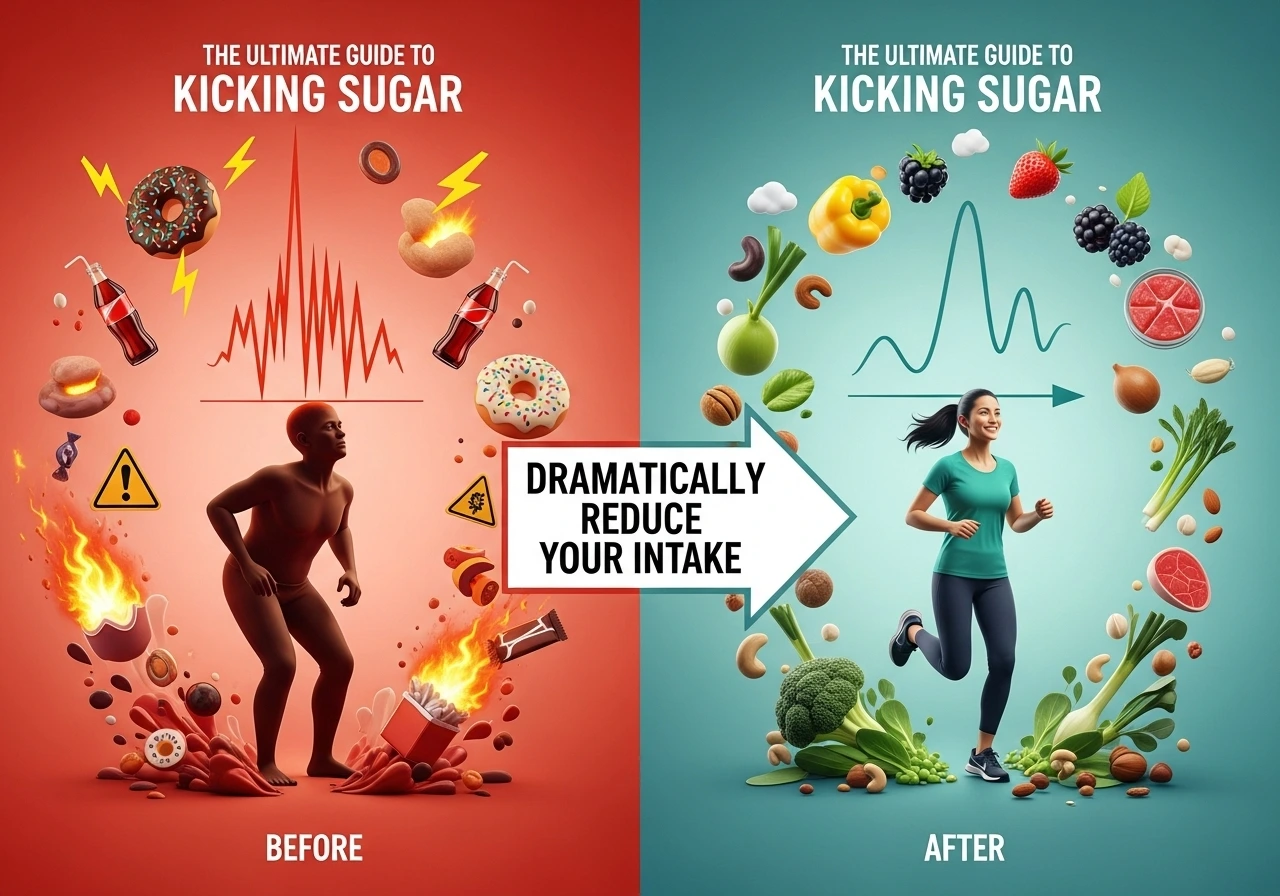 THE ULTIMATE GUIDE TO
KICKING SUGAR

THE ULTIMATE GUIDE TO
KICKING SUGAR

DRAMATICALLY
REDUCE
YOUR INTAKE

BEFORE

AFTER